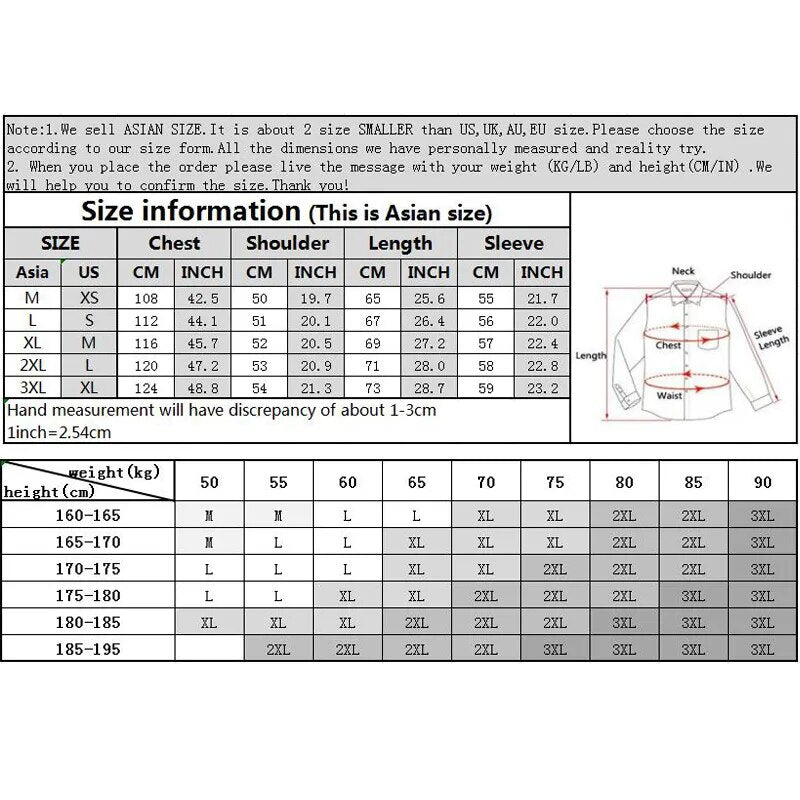 Note:1.We sell ASIAN SIZE.It is about 2 size SMALLER than US,UK,AU,EU size.Please choose the size according to our size form.All the dimensions we have personally measured and reality try.
2. When you place the order please live the message with your weight (KG/LB) and height(CM/IN) .We will help you to confirm the size.Thank you!

Size information (This is Asian size)

| SIZE | | Chest | | Shoulder | | Length | | Sleeve | |
|---|---|---|---|---|---|---|---|---|---|
| Asia | US | CM | INCH | CM | INCH | CM | INCH | CM | INCH |
| M | XS | 108 | 42.5 | 50 | 19.7 | 65 | 25.6 | 55 | 21.7 |
| L | S | 112 | 44.1 | 51 | 20.1 | 67 | 26.4 | 56 | 22.0 |
| XL | M | 116 | 45.7 | 52 | 20.5 | 69 | 27.2 | 57 | 22.4 |
| 2XL | L | 120 | 47.2 | 53 | 20.9 | 71 | 28.0 | 58 | 22.8 |
| 3XL | XL | 124 | 48.8 | 54 | 21.3 | 73 | 28.7 | 59 | 23.2 |

Hand measurement will have discrepancy of about 1-3cm
1inch=2.54cm

Neck
Shoulder
Sleeve Length
Chest
Length
Waist

| weight(kg) height(cm) | 50 | 55 | 60 | 65 | 70 | 75 | 80 | 85 | 90 |
|---|---|---|---|---|---|---|---|---|---|
| 160-165 | M | M | L | L | XL | XL | 2XL | 2XL | 3XL |
| 165-170 | M | L | L | XL | XL | XL | 2XL | 2XL | 3XL |
| 170-175 | L | L | L | XL | XL | 2XL | 2XL | 2XL | 3XL |
| 175-180 | L | L | XL | XL | 2XL | 2XL | 2XL | 3XL | 3XL |
| 180-185 | XL | XL | XL | 2XL | 2XL | 2XL | 3XL | 3XL | 3XL |
| 185-195 | | 2XL | 2XL | 2XL | 2XL | 3XL | 3XL | 3XL | 3XL |