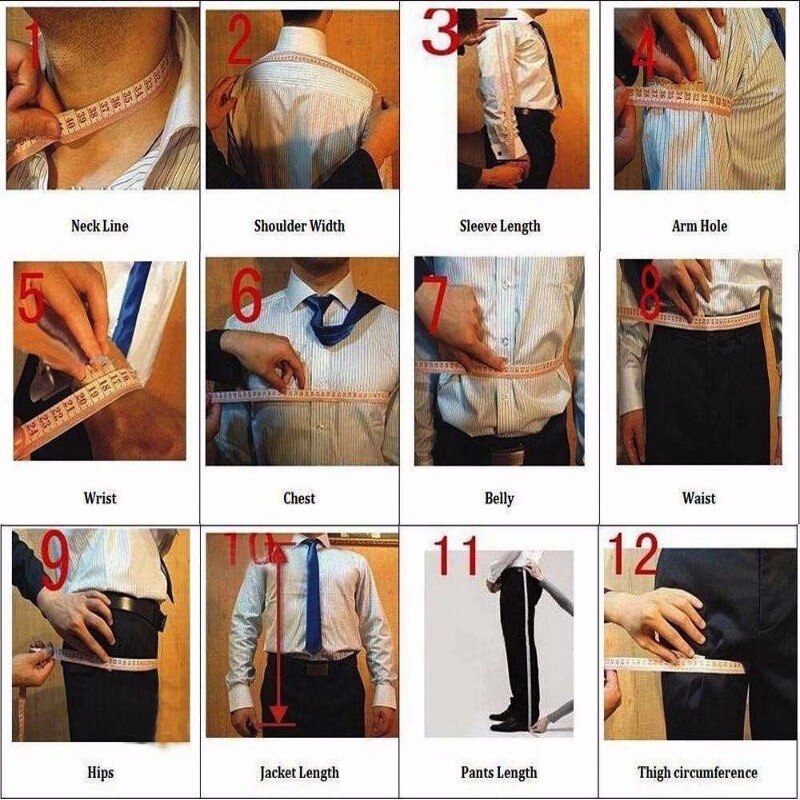 1

Neck Line

2

Shoulder Width

3

Sleeve Length

4

Arm Hole

5

Wrist

6

Chest

7

Belly

8

Waist

9

Hips

10

Jacket Length

11

Pants Length

12

Thigh circumference